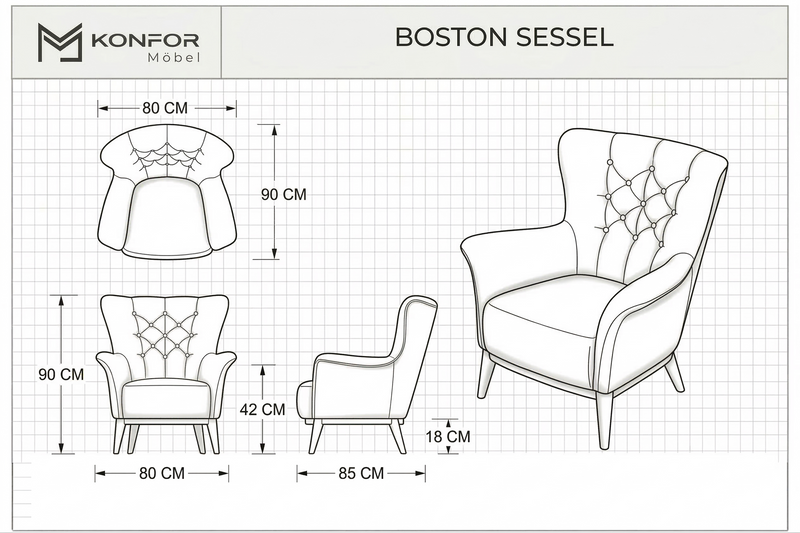 KONFOR
Möbel

BOSTON SESSEL

80 CM

90 CM

90 CM

42 CM

18 CM

80 CM

85 CM